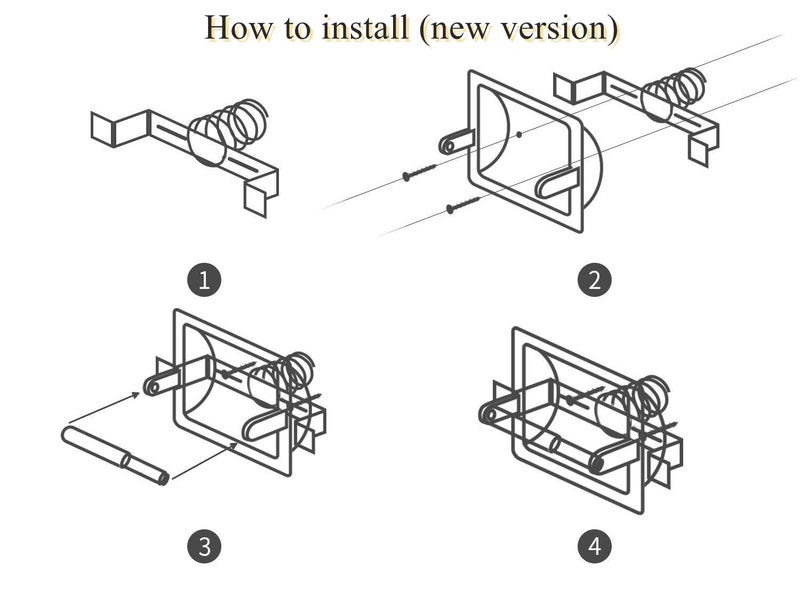 How to install (new version)

1

2

3

4